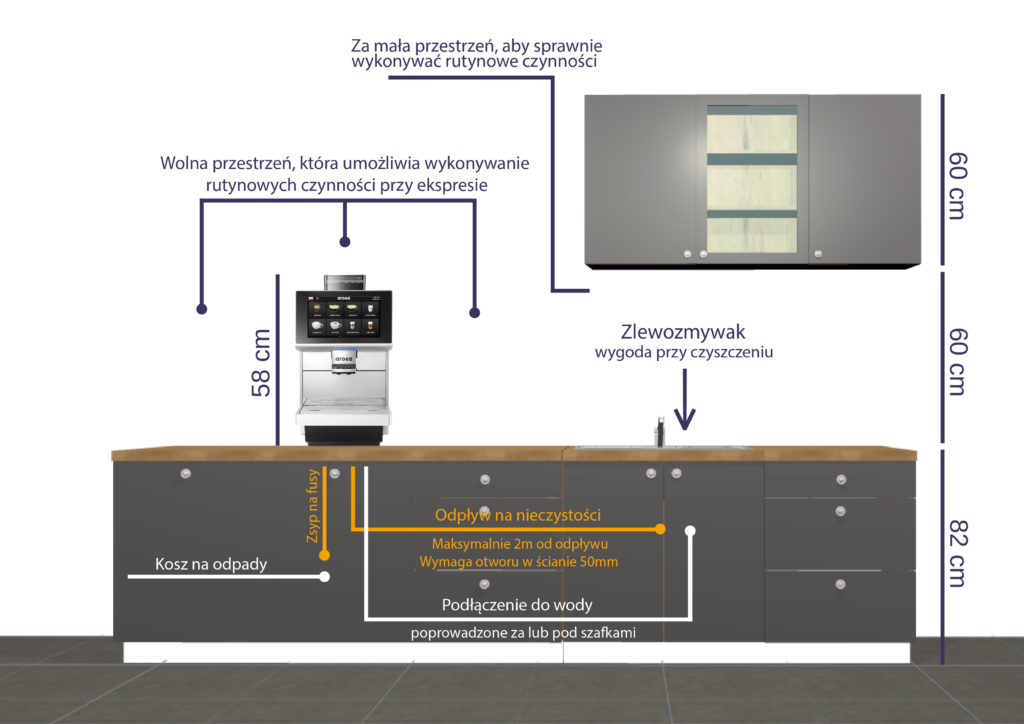 Za mała przestrzeń, aby sprawnie wykonywać rutynowe czynności

Wolna przestrzeń, która umożliwia wykonywanie rutynowych czynności przy ekspresie

60 cm

58 cm

aroeo

aroeo

Zlewozmywak
wygoda przy czyszczeniu

60 cm

Zsyp na fusy

Odpływ na nieczystości

Maksymalnie 2m od odpływu
Wymaga otworu w ścianie 50mm

Kosz na odpady

Podłączenie do wody

poprowadzone za lub pod szafkami

82 cm